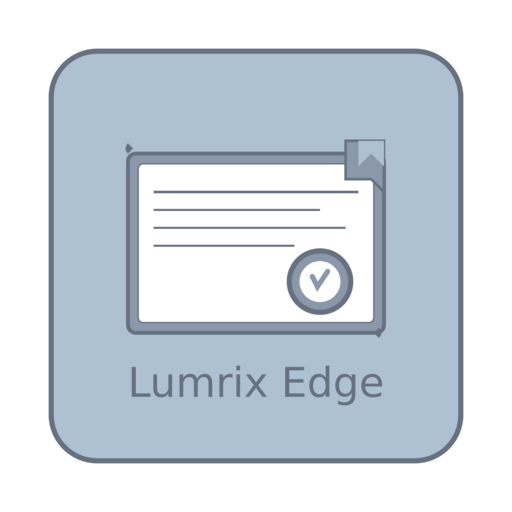 Lumrix Edge